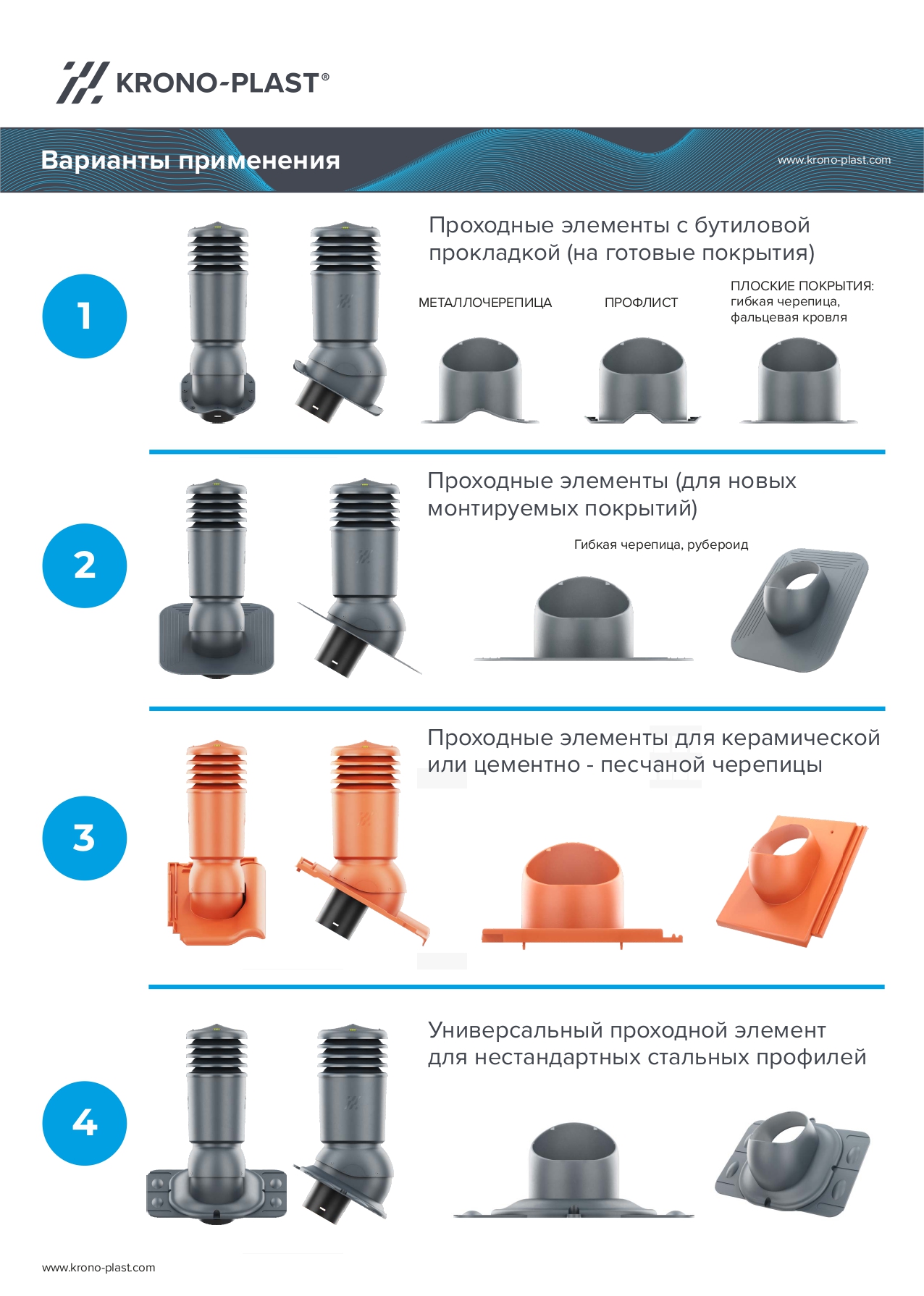 KRONO-PLAST®

Варианты применения

www.krono-plast.com

1

Проходные элементы с бутиловой прокладкой (на готовые покрытия)

МЕТАЛЛОЧЕРЕПИЦА

ПРОФЛИСТ

ПЛОСКИЕ ПОКРЫТИЯ: гибкая черепица, фальцевая кровля

2

Проходные элементы (для новых монтируемых покрытий)

Гибкая черепица, рубероид

3

Проходные элементы для керамической или цементно - песчаной черепицы

4

Универсальный проходной элемент для нестандартных стальных профилей

www.krono-plast.com